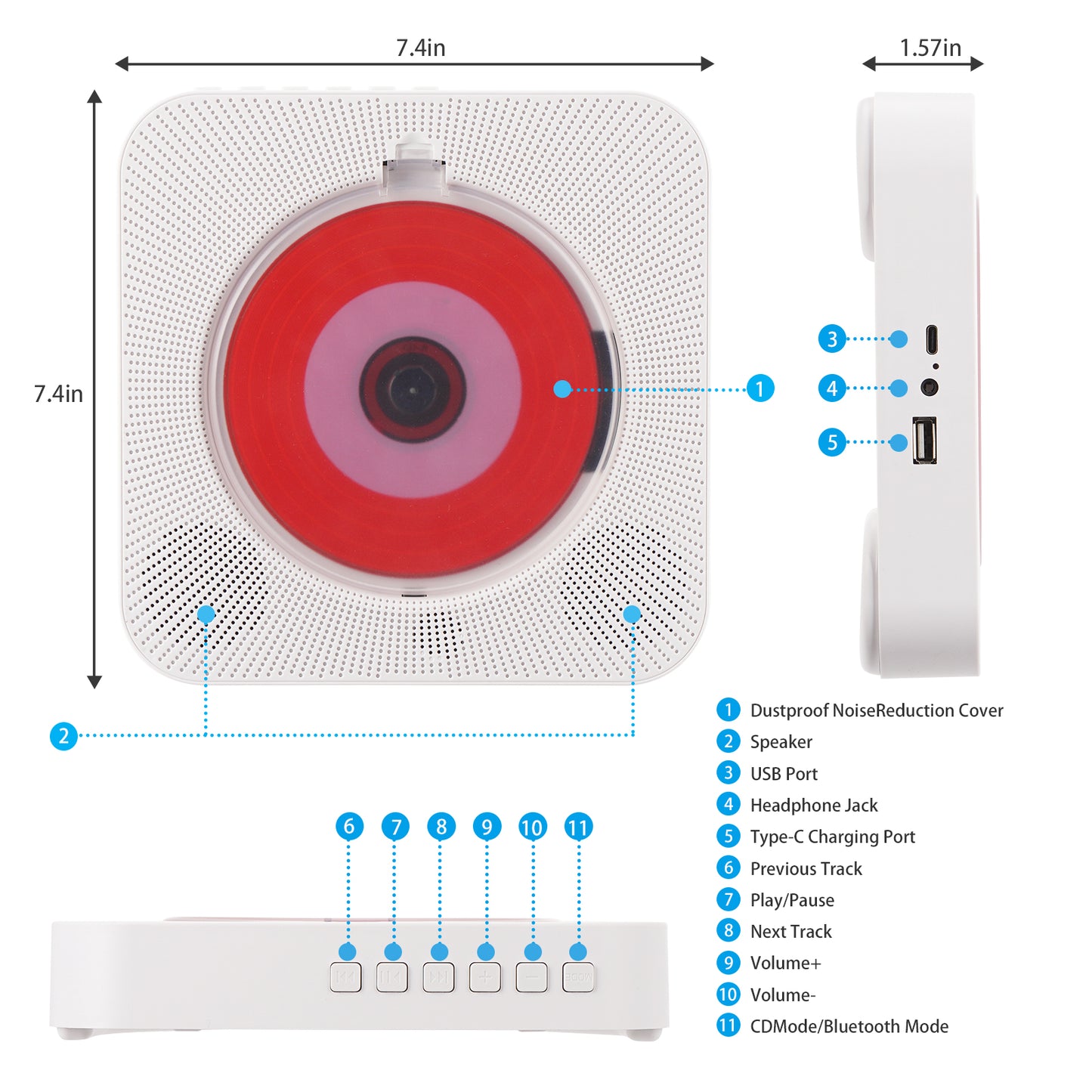 7.4in

1.57in

7.4in

1

2

3

4

5

6 7 8 9 10 11

MODE

1 Dustproof NoiseReduction Cover
2 Speaker
3 USB Port
4 Headphone Jack
5 Type-C Charging Port
6 Previous Track
7 Play/Pause
8 Next Track
9 Volume+
10 Volume-
11 CDMode/Bluetooth Mode